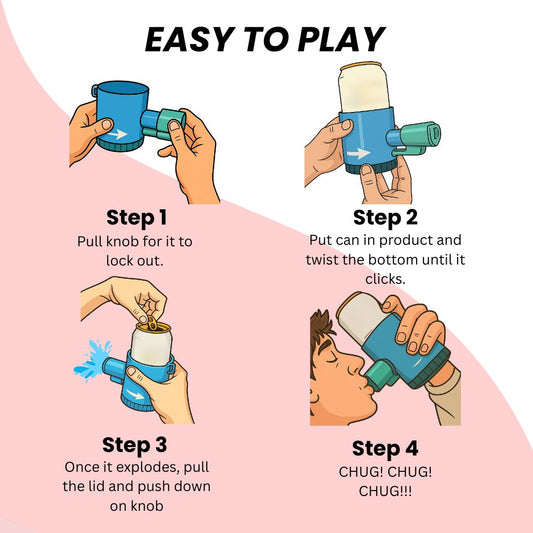 EASY TO PLAY

Step 1
Pull knob for it to lock out.

Step 2
Put can in product and twist the bottom until it clicks.

Step 3
Once it explodes, pull the lid and push down on knob

Step 4
CHUG! CHUG! CHUG!!!